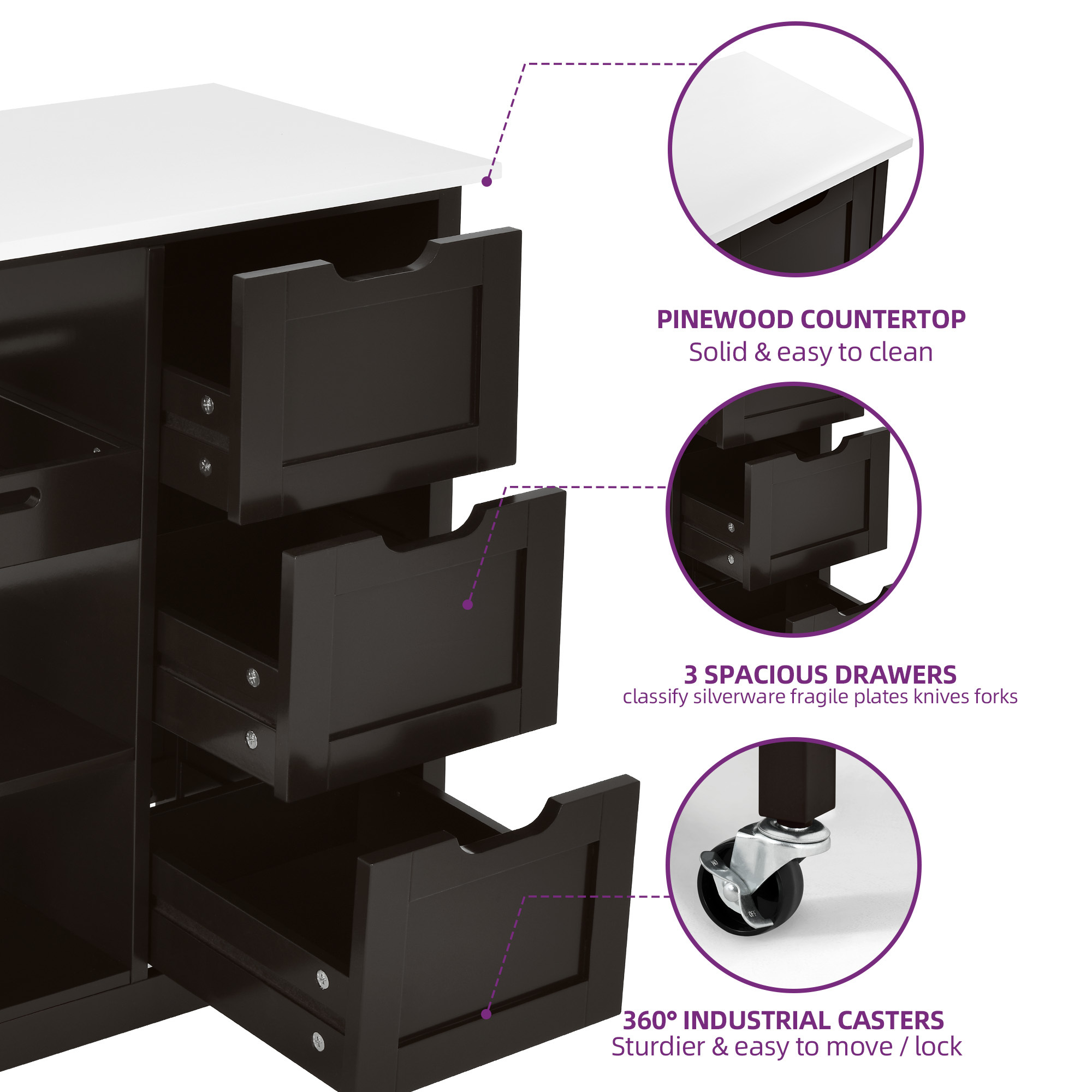 PINEWOOD COUNTERTOP
Solid & easy to clean

3 SPACIOUS DRAWERS
classify silverware fragile plates knives forks

ON
OFF

360° INDUSTRIAL CASTERS
Sturdier & easy to move / lock