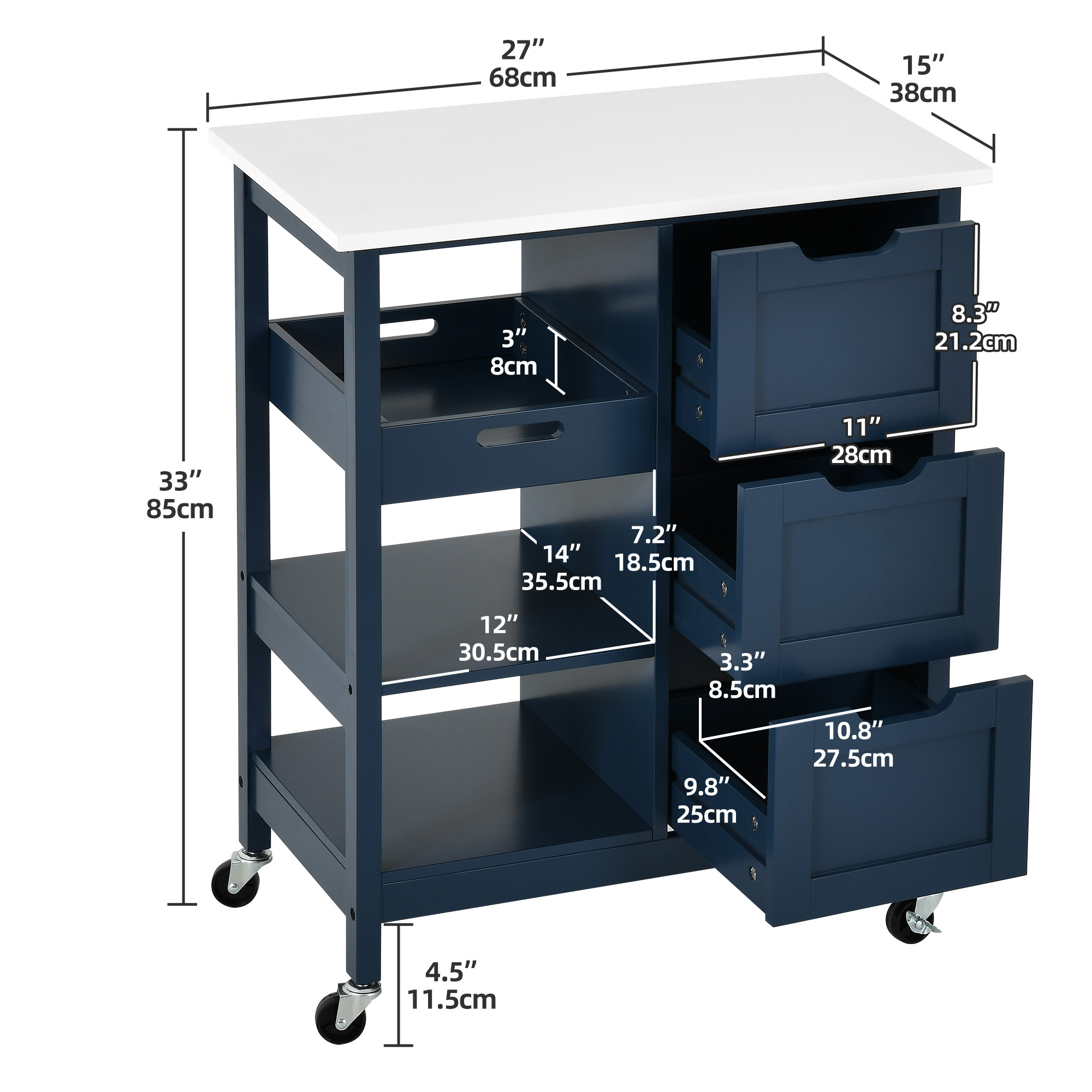 27″
68cm

15″
38cm

33″
85cm

3″
8cm

8.3″
21.2cm

11″
28cm

7.2″
18.5cm

14″
35.5cm

12″
30.5cm

3.3″
8.5cm

10.8″
27.5cm

9.8″
25cm

4.5″
11.5cm