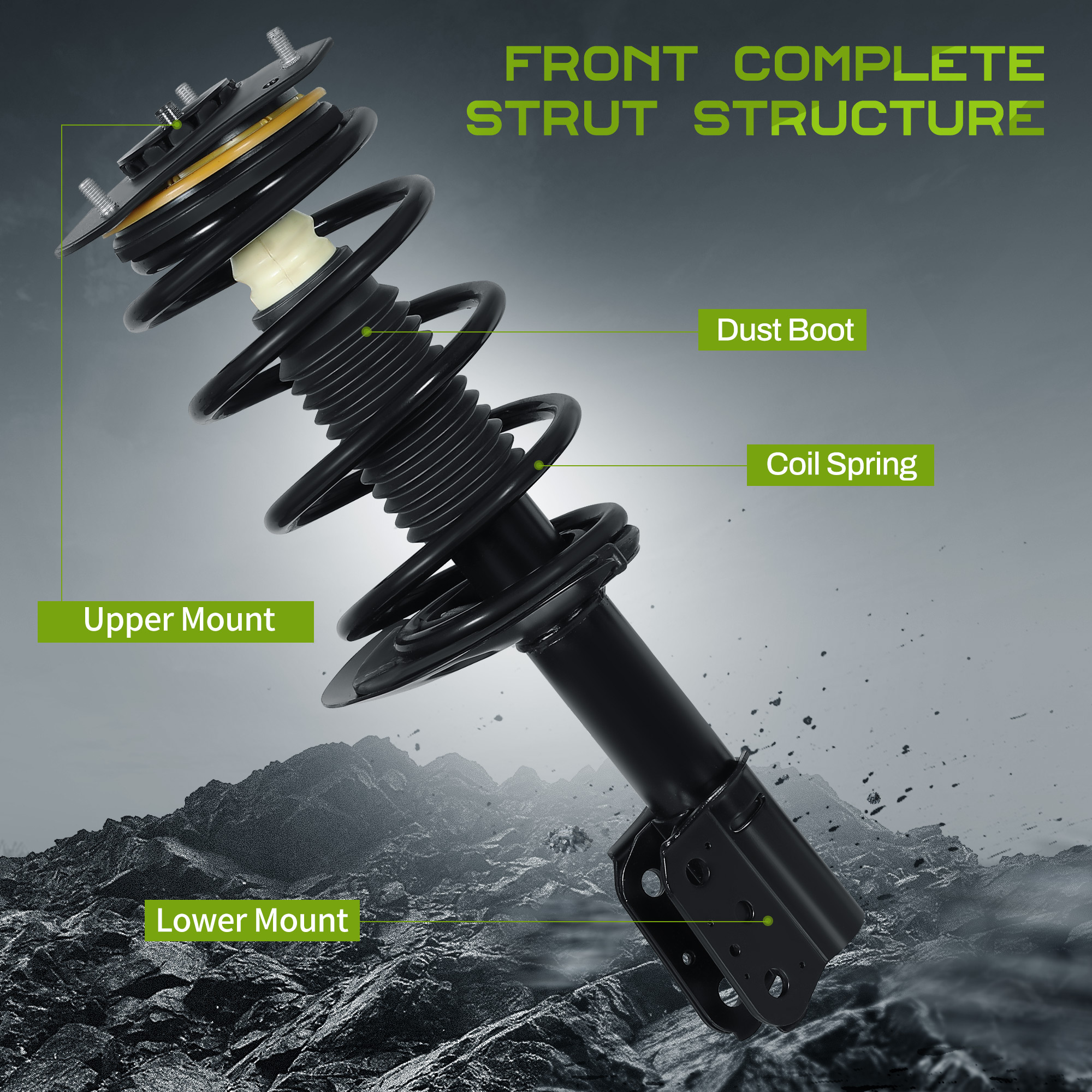 FRONT COMPLETE STRUT STRUCTURE

Dust Boot

Coil Spring

Upper Mount

Lower Mount